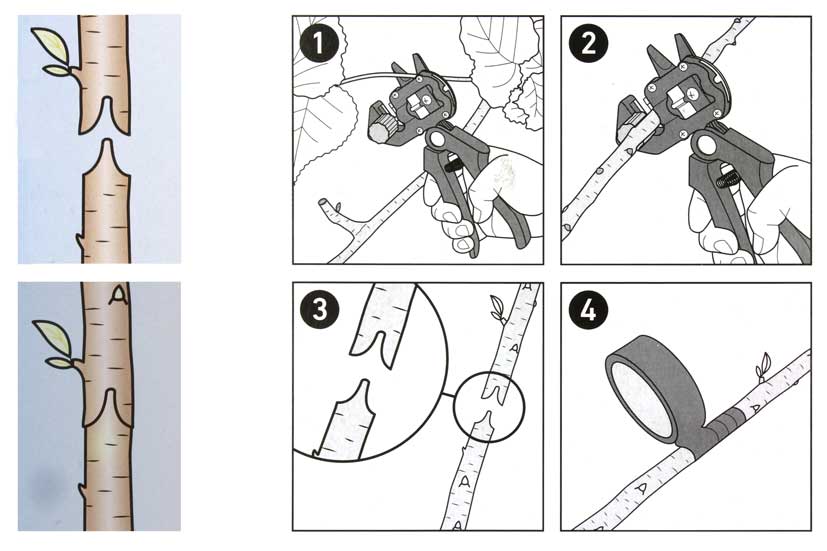 1

2

3

4